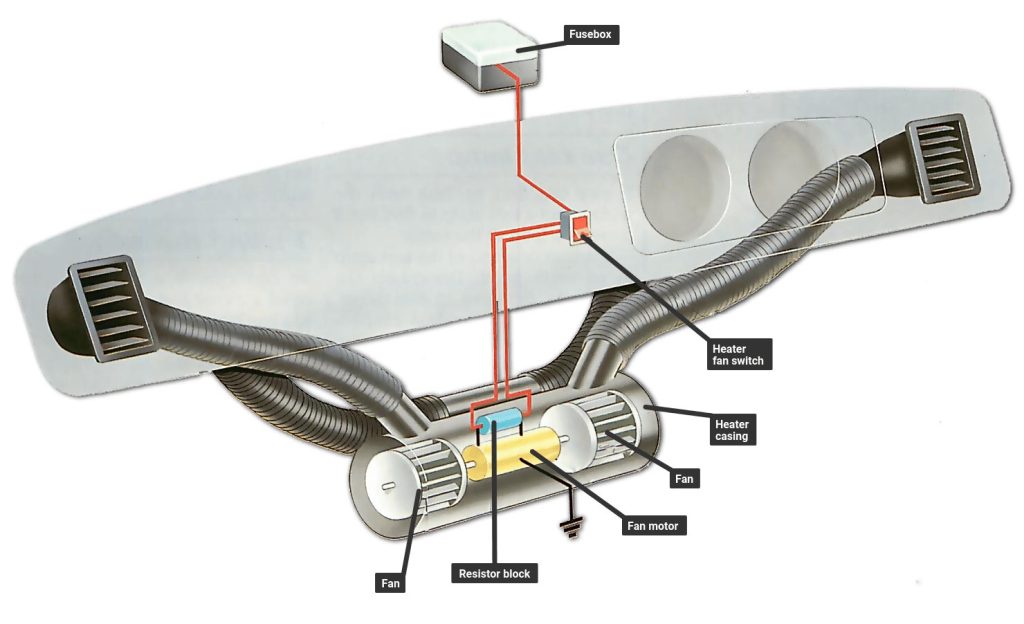 Fusebox

Heater fan switch

Heater casing

Fan

Fan motor

Resistor block

Fan