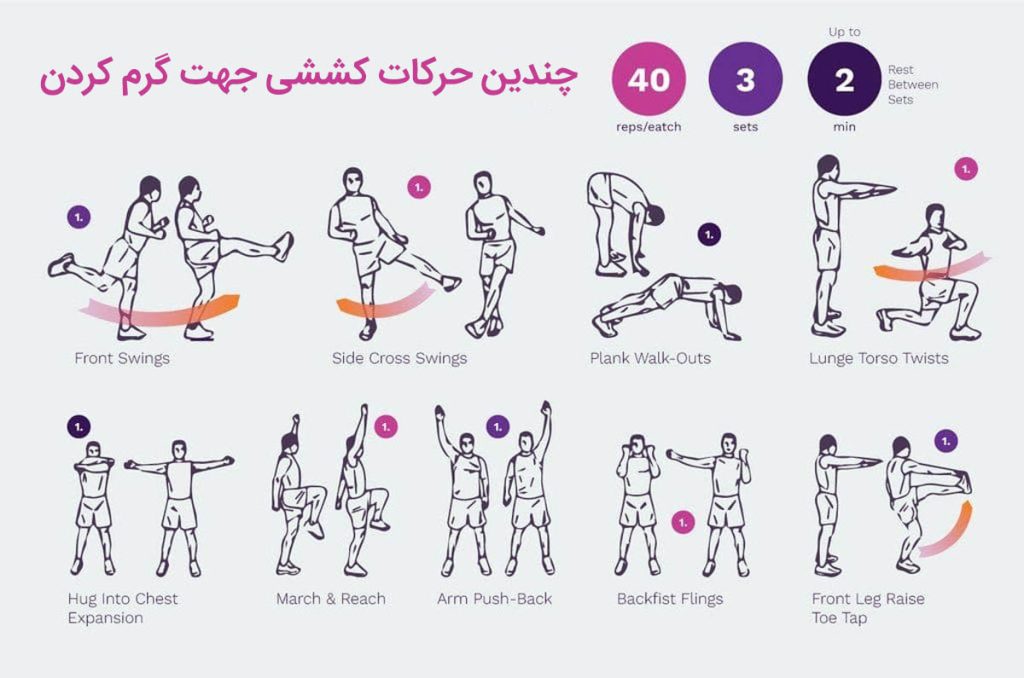 چندین حرکات کششی جهت گرم کردن

40
reps/eatch

3
sets

Up to
2
min
Rest Between Sets

1.
Front Swings

1.
Side Cross Swings

1.
Plank Walk-Outs

1.
Lunge Torso Twists

1.
Hug Into Chest Expansion

1.
March & Reach

1.
Arm Push-Back

1.
Backfist Flings

1.
Front Leg Raise Toe Tap