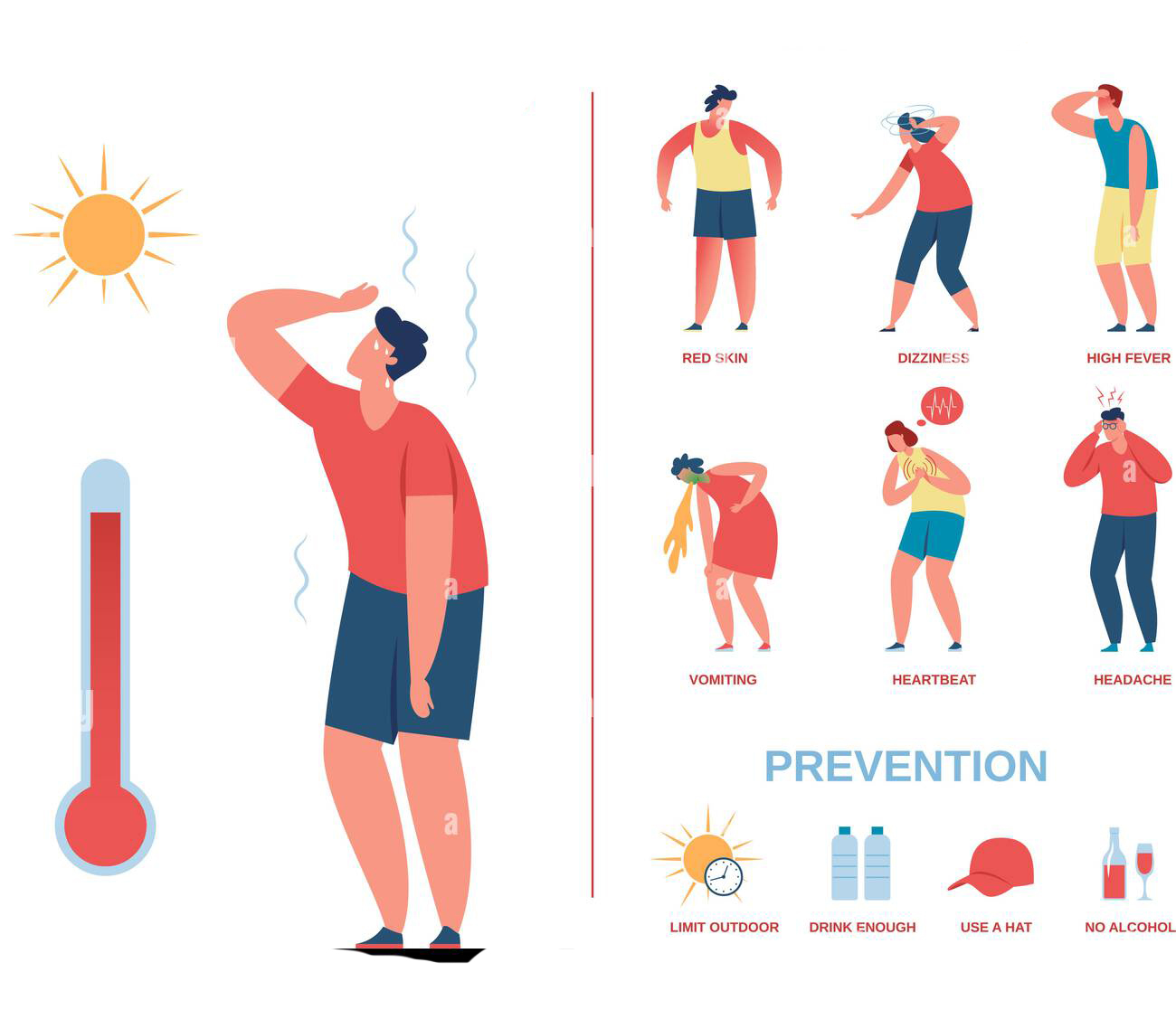 RED SKIN
DIZZINESS
HIGH FEVER

VOMITING
HEARTBEAT
HEADACHE

PREVENTION

LIMIT OUTDOOR
DRINK ENOUGH
USE A HAT
NO ALCOHOL